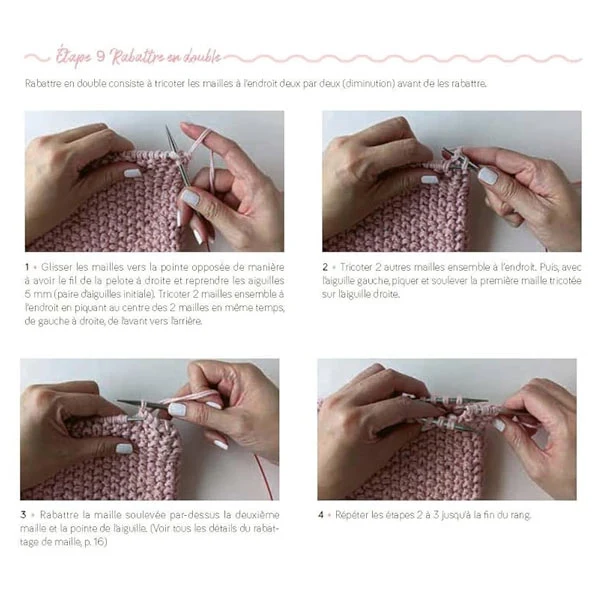 Étape 9 Rabattre en double

Rabattre en double consiste à tricoter les mailles à l'endroit deux par deux (diminution) avant de les rabattre.

1 • Glisser les mailles vers la pointe opposée de manière à avoir le fil de la pelote à droite et reprendre les aiguilles 5 mm (paire d'aiguilles initiale). Tricoter 2 mailles ensemble à l'endroit en piquant au centre des 2 mailles en même temps, de gauche à droite, de l'avant vers l'arrière.

2 • Tricoter 2 autres mailles ensemble à l'endroit. Puis, avec l'aiguille gauche, piquer et soulever la première maille tricotée sur l'aiguille droite.

3 • Rabattre la maille soulevée par-dessus la deuxième maille et la pointe de l'aiguille. (Voir tous les détails du rabattage de maille, p. 16)

4 • Répéter les étapes 2 à 3 jusqu'à la fin du rang.